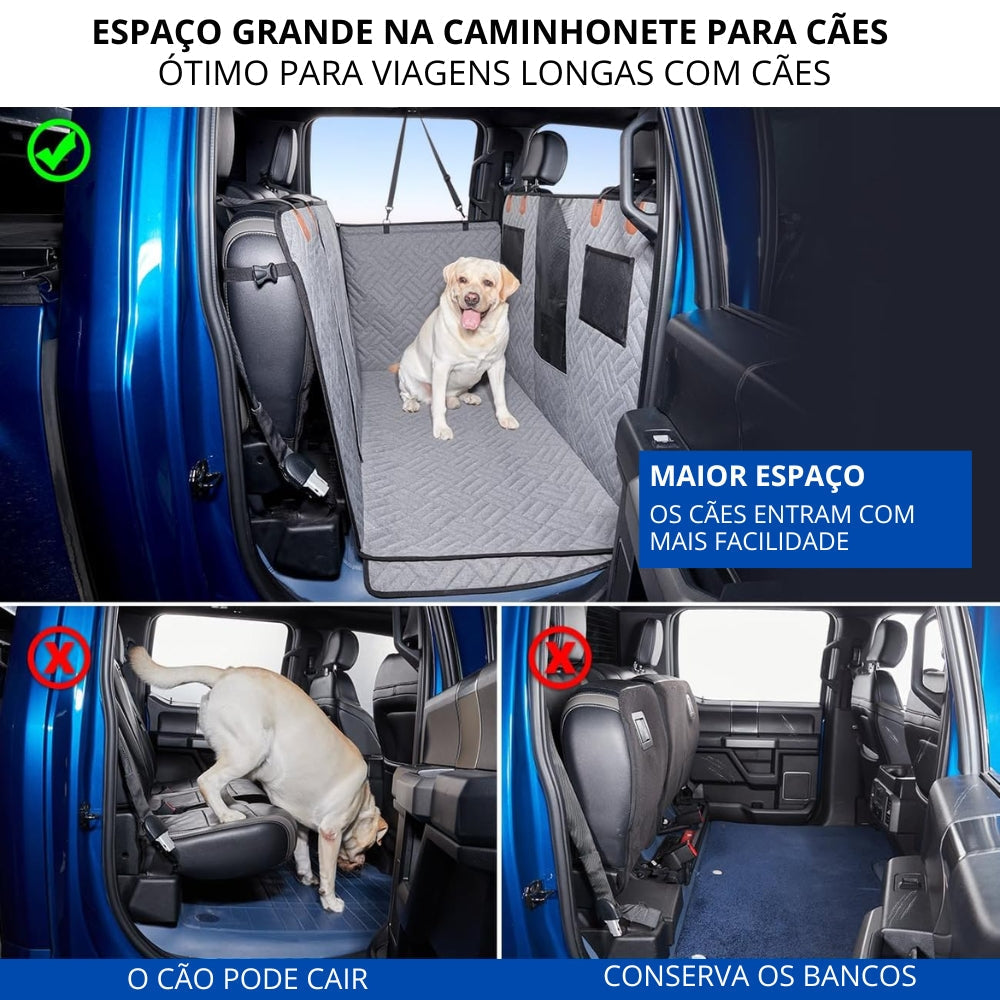 ESPAÇO GRANDE NA CAMINHONETE PARA CÃES
ÓTIMO PARA VIAGENS LONGAS COM CÃES

MAIOR ESPAÇO
OS CÃES ENTRAM COM MAIS FACILIDADE

O CÃO PODE CAIR

CONSERVA OS BANCOS